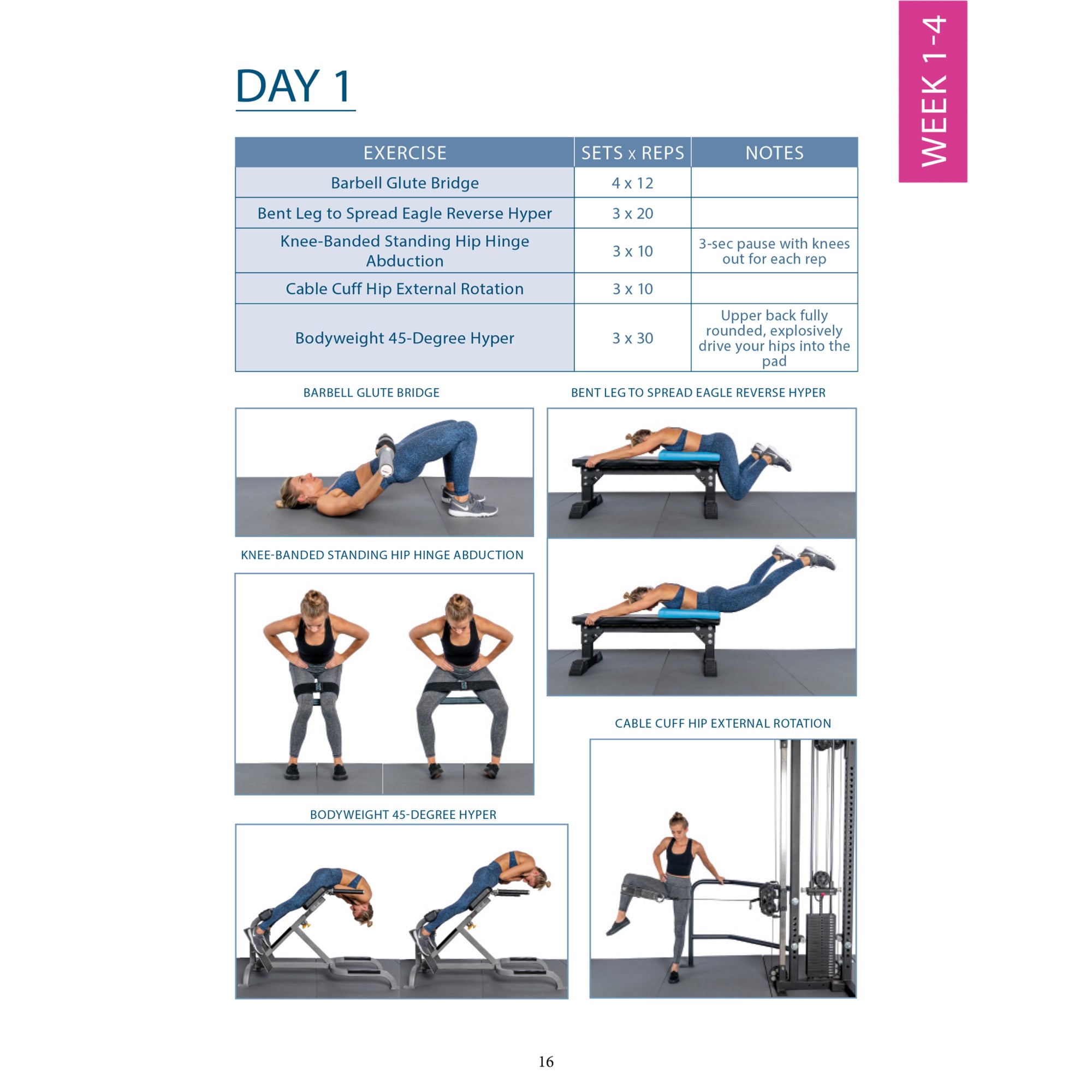 WEEK 1-4

DAY 1

| EXERCISE | SETS x REPS | NOTES |
|---|---|---|
| Barbell Glute Bridge | 4 x 12 | |
| Bent Leg to Spread Eagle Reverse Hyper | 3 x 20 | |
| Knee-Banded Standing Hip Hinge Abduction | 3 x 10 | 3-sec pause with knees out for each rep |
| Cable Cuff Hip External Rotation | 3 x 10 | |
| Bodyweight 45-Degree Hyper | 3 x 30 | Upper back fully rounded, explosively drive your hips into the pad |

BARBELL GLUTE BRIDGE

BENT LEG TO SPREAD EAGLE REVERSE HYPER

KNEE-BANDED STANDING HIP HINGE ABDUCTION

CABLE CUFF HIP EXTERNAL ROTATION

BODYWEIGHT 45-DEGREE HYPER

16